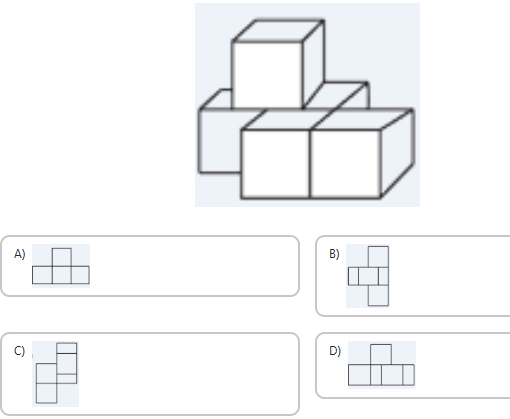 A)

B)

C)

D)