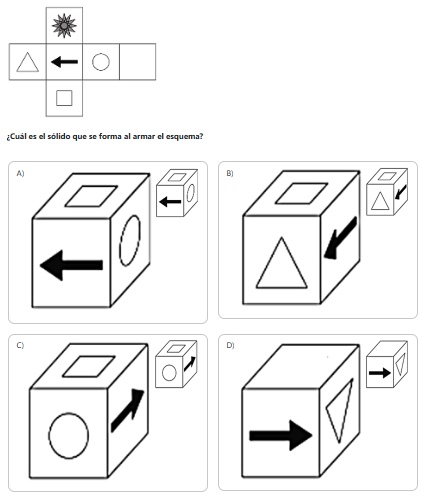 ¿Cuál es el sólido que se forma al armar el esquema?

A)

B)

C)

D)