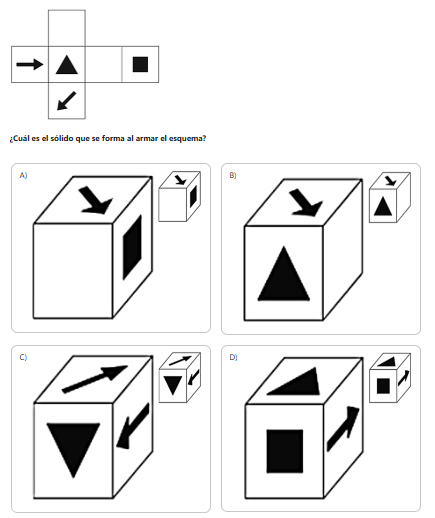 ¿Cuál es el sólido que se forma al armar el esquema?

A)

B)

C)

D)