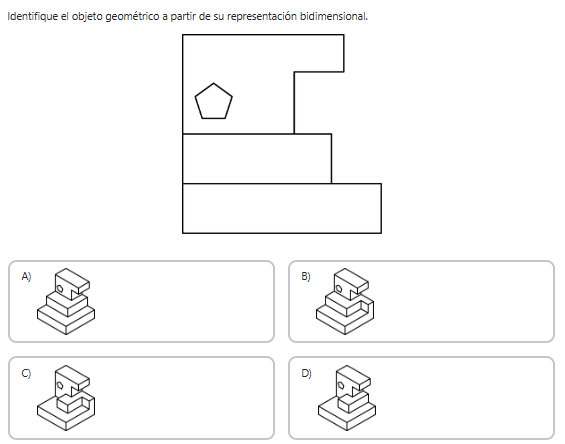 Identifique el objeto geométrico a partir de su representación bidimensional.

A)

B)

C)

D)