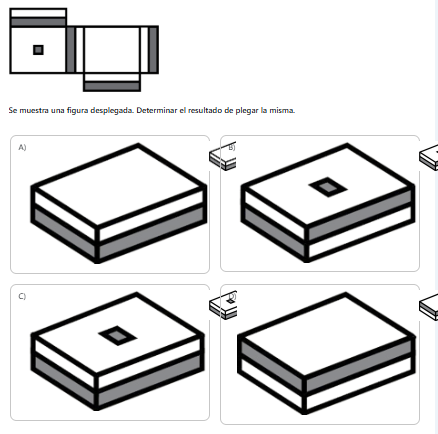 Se muestra una figura desplegada. Determinar el resultado de plegar la misma.

A)

B)

C)

D)