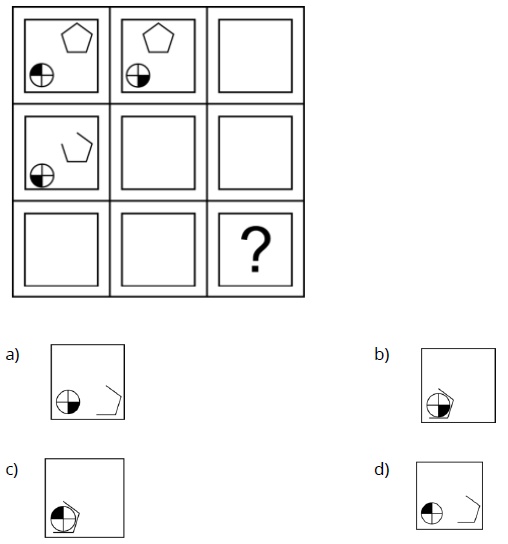 ?

a)

b)

c)

d)