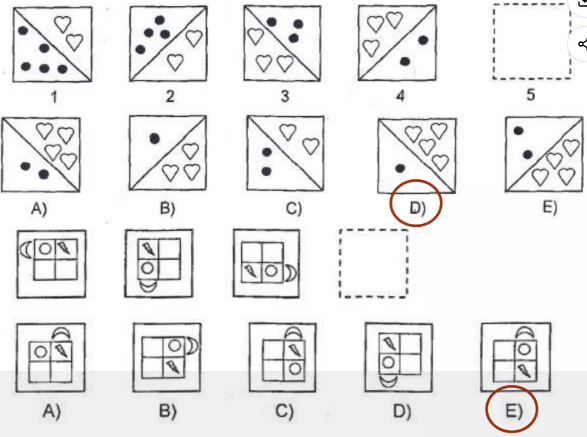 1 2 3 4 5

A) B) C) D) E)

A) B) C) D) E)